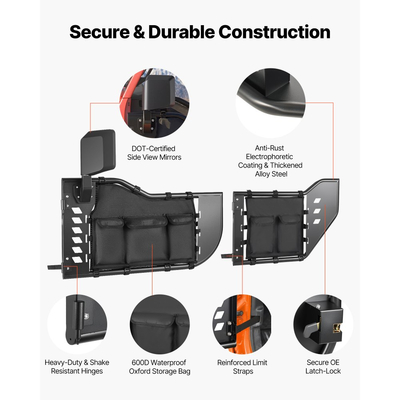 Secure & Durable Construction

DOT-Certified Side View Mirrors

Anti-Rust Electrophoretic Coating & Thickened Alloy Steel

Heavy-Duty & Shake Resistant Hinges

600D Waterproof Oxford Storage Bag

Reinforced Limit Straps

Secure OE Latch-Lock