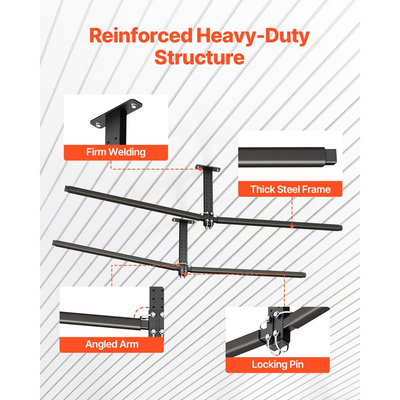 Reinforced Heavy-Duty Structure

Firm Welding

Thick Steel Frame

Angled Arm

Locking Pin