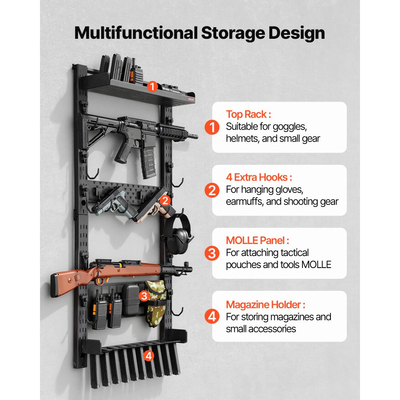 Multifunctional Storage Design

1

2

3

4

1 Top Rack :
Suitable for goggles, helmets, and small gear

2 4 Extra Hooks :
For hanging gloves, earmuffs, and shooting gear

3 MOLLE Panel :
For attaching tactical pouches and tools MOLLE

4 Magazine Holder :
For storing magazines and small accessories