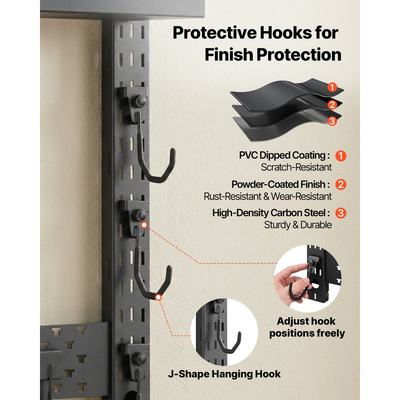 Protective Hooks for Finish Protection

1
2
3

PVC Dipped Coating : 1
Scratch-Resistant

Powder-Coated Finish : 2
Rust-Resistant & Wear-Resistant

High-Density Carbon Steel : 3
Sturdy & Durable

Adjust hook positions freely

J-Shape Hanging Hook