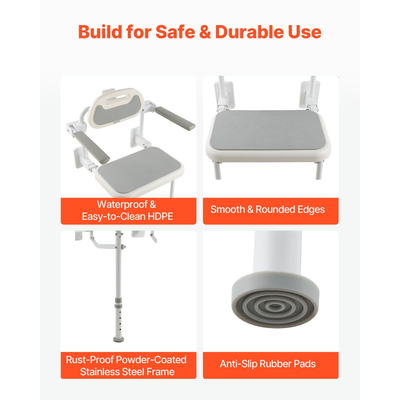 Build for Safe & Durable Use

Waterproof & Easy-to-Clean HDPE

Smooth & Rounded Edges

Rust-Proof Powder-Coated Stainless Steel Frame

Anti-Slip Rubber Pads