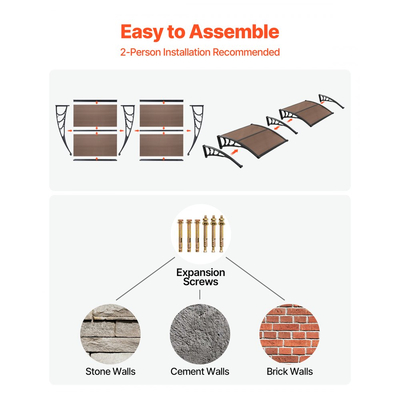 Easy to Assemble

2-Person Installation Recommended

Expansion Screws

Stone Walls

Cement Walls

Brick Walls