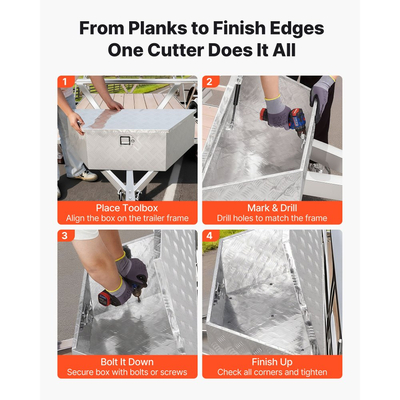 From Planks to Finish Edges
One Cutter Does It All

1

Place Toolbox
Align the box on the trailer frame

2

Mark & Drill
Drill holes to match the frame

3

Bolt It Down
Secure box with bolts or screws

4

Finish Up
Check all corners and tighten