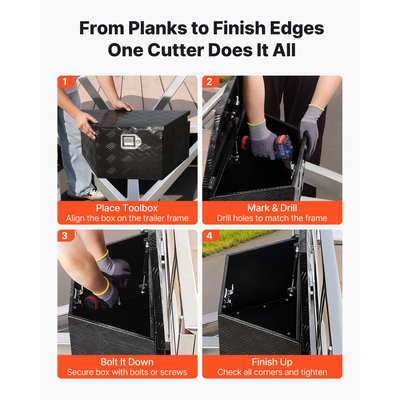 From Planks to Finish Edges
One Cutter Does It All

1
Place Toolbox
Align the box on the trailer frame

2
Mark & Drill
Drill holes to match the frame

3
Bolt It Down
Secure box with bolts or screws

4
Finish Up
Check all corners and tighten