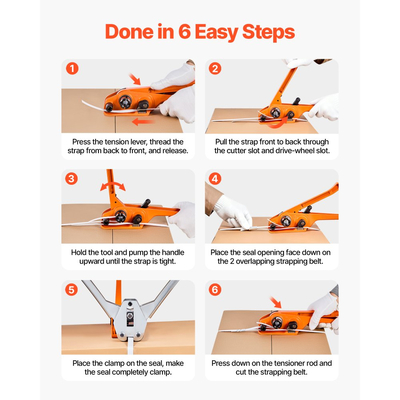 Done in 6 Easy Steps

1

Press the tension lever, thread the strap from back to front, and release.

2

Pull the strap front to back through the cutter slot and drive-wheel slot.

3

Hold the tool and pump the handle upward until the strap is tight.

4

Place the seal opening face down on the 2 overlapping strapping belt.

5

Place the clamp on the seal, make the seal completely clamp.

6

Press down on the tensioner rod and cut the strapping belt.