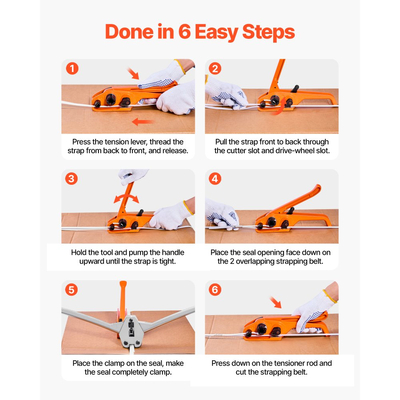 Done in 6 Easy Steps

1

Press the tension lever, thread the strap from back to front, and release.

2

Pull the strap front to back through the cutter slot and drive-wheel slot.

3

Hold the tool and pump the handle upward until the strap is tight.

4

Place the seal opening face down on the 2 overlapping strapping belt.

5

Place the clamp on the seal, make the seal completely clamp.

6

Press down on the tensioner rod and cut the strapping belt.