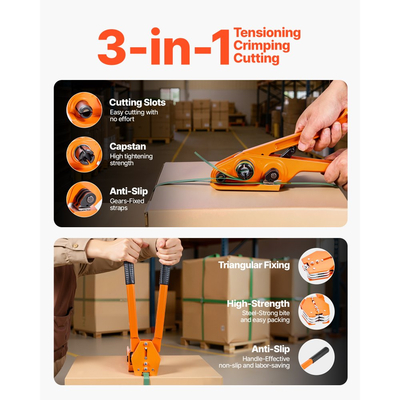 3-in-1 Tensioning Crimping Cutting

Cutting Slots
Easy cutting with no effort

Capstan
High tightening strength

Anti-Slip
Gears-Fixed straps

Triangular Fixing

High-Strength
Steel-Strong bite and easy packing

Anti-Slip
Handle-Effective non-slip and labor-saving