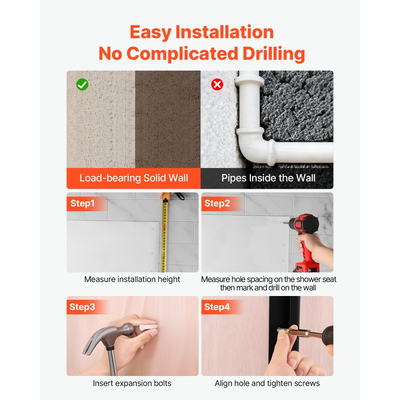 Easy Installation
No Complicated Drilling

Load-bearing Solid Wall

Pipes Inside the Wall

Step1

Measure installation height

Step2

Measure hole spacing on the shower seat then mark and drill on the wall

Step3

Insert expansion bolts

Step4

Align hole and tighten screws