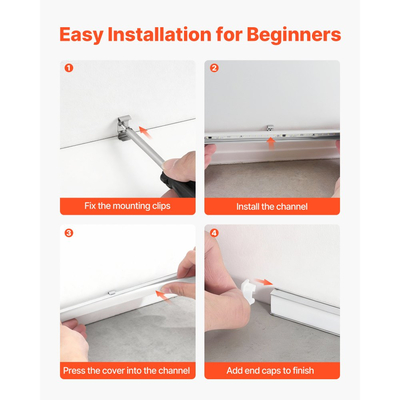 Easy Installation for Beginners

1
Fix the mounting clips

2
Install the channel

3
Press the cover into the channel

4
Add end caps to finish