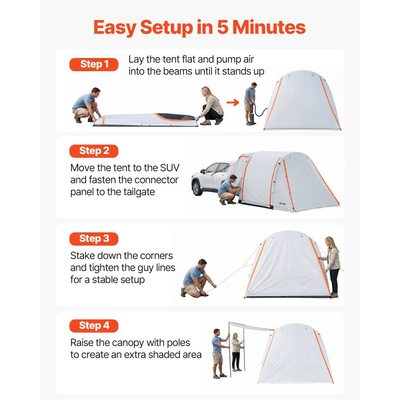 Easy Setup in 5 Minutes

Step 1
Lay the tent flat and pump air into the beams until it stands up

Step 2
Move the tent to the SUV and fasten the connector panel to the tailgate

Step 3
Stake down the corners and tighten the guy lines for a stable setup

Step 4
Raise the canopy with poles to create an extra shaded area