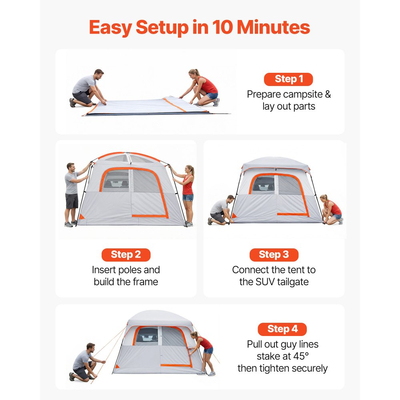 Easy Setup in 10 Minutes

Step 1
Prepare campsite & lay out parts

Step 2
Insert poles and build the frame

Step 3
Connect the tent to the SUV tailgate

Step 4
Pull out guy lines stake at 45° then tighten securely