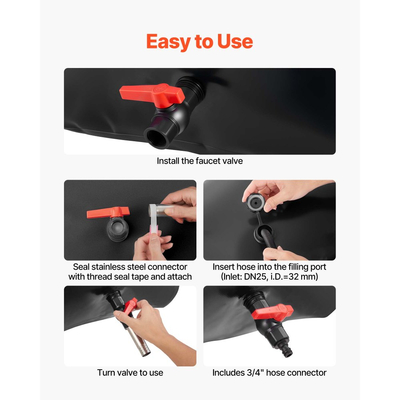 Easy to Use

Install the faucet valve

Seal stainless steel connector with thread seal tape and attach

Insert hose into the filling port (Inlet: DN25, i.D.=32 mm)

Turn valve to use

Includes 3/4" hose connector