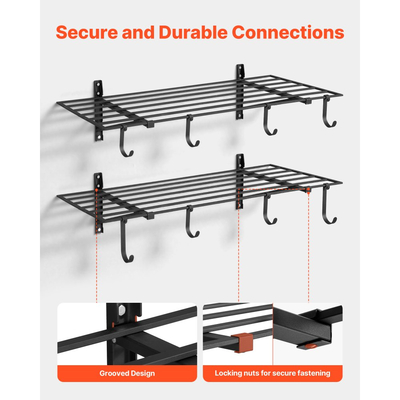 Secure and Durable Connections

Grooved Design

Locking nuts for secure fastening