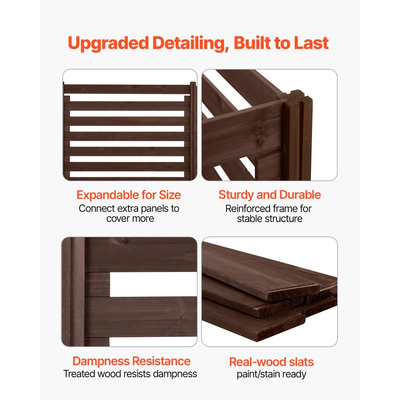 Upgraded Detailing, Built to Last

Expandable for Size
Connect extra panels to cover more

Sturdy and Durable
Reinforced frame for stable structure

Dampness Resistance
Treated wood resists dampness

Real-wood slats
paint/stain ready