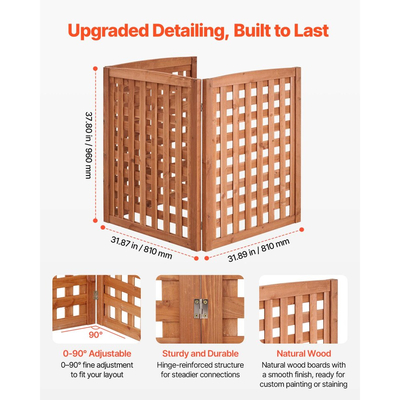 Upgraded Detailing, Built to Last

37.80 in / 960 mm

31.87 in / 810 mm

31.89 in / 810 mm

90°

0-90° Adjustable
0–90° fine adjustment to fit your layout

Sturdy and Durable
Hinge-reinforced structure for steadier connections

Natural Wood
Natural wood boards with a smooth finish, ready for custom painting or staining