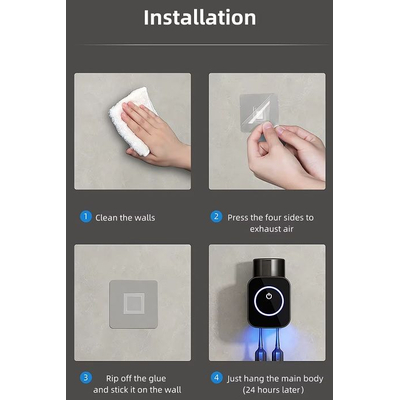 Installation

1 Clean the walls

2 Press the four sides to exhaust air

3 Rip off the glue and stick it on the wall

4 Just hang the main body (24 hours later)