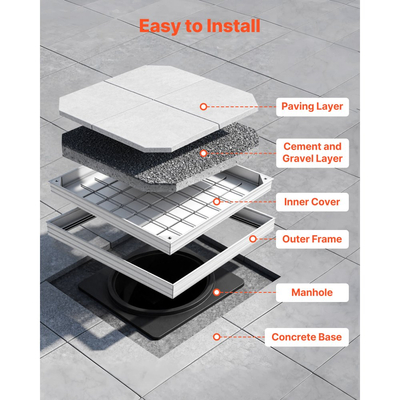 Easy to Install

Paving Layer

Cement and Gravel Layer

Inner Cover

Outer Frame

Manhole

Concrete Base