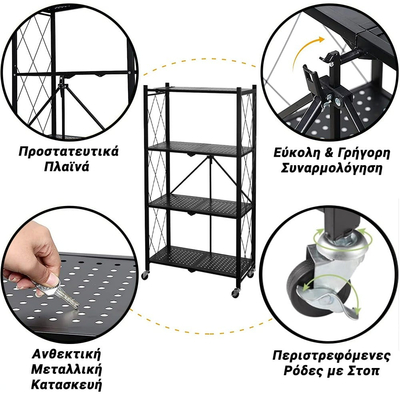 Προστατευτικά Πλαϊνά

Εύκολη & Γρήγορη Συναρμολόγηση

Ανθεκτική Μεταλλική Κατασκευή

Περιστρεφόμενες Ρόδες με Στοπ