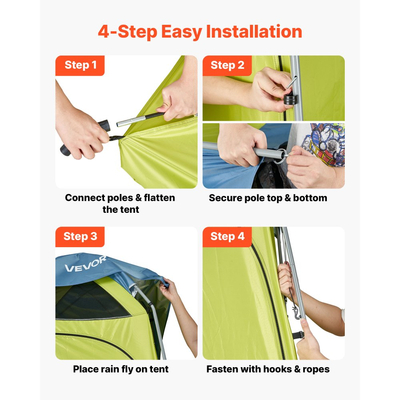 4-Step Easy Installation

Step 1

Connect poles & flatten the tent

Step 2

Secure pole top & bottom

Step 3

VEVOR

Place rain fly on tent

Step 4

Fasten with hooks & ropes