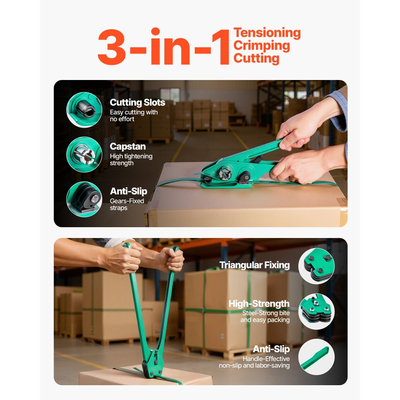 3-in-1 Tensioning Crimping Cutting

Cutting Slots
Easy cutting with no effort

Capstan
High tightening strength

Anti-Slip
Gears-Fixed straps

Triangular Fixing

High-Strength
Steel-Strong bite and easy packing

Anti-Slip
Handle-Effective non-slip and labor-saving