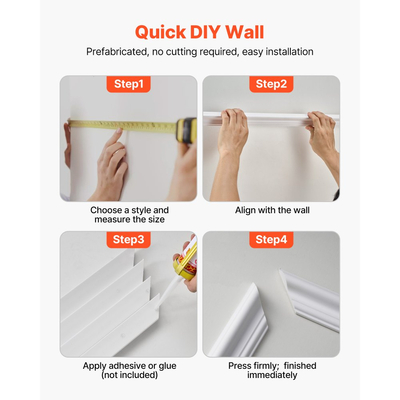 Quick DIY Wall

Prefabricated, no cutting required, easy installation

Step1

Choose a style and measure the size

Step2

Align with the wall

Step3

Apply adhesive or glue (not included)

Step4

Press firmly; finished immediately