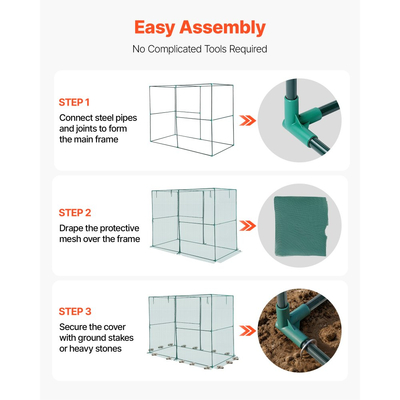 Easy Assembly

No Complicated Tools Required

STEP 1

Connect steel pipes and joints to form the main frame

STEP 2

Drape the protective mesh over the frame

STEP 3

Secure the cover with ground stakes or heavy stones