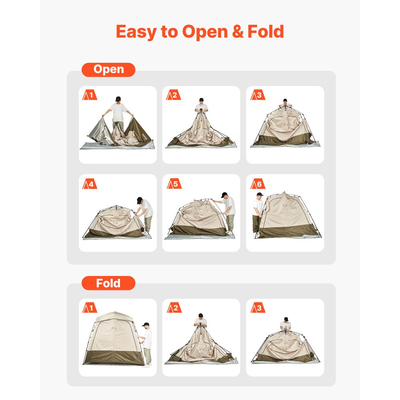 Easy to Open & Fold

Open

1

2

3

4

5

6

Fold

1

2

3