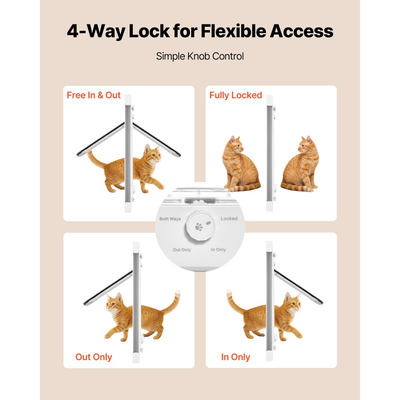 4-Way Lock for Flexible Access

Simple Knob Control

Free In & Out

Fully Locked

Both Ways

Locked

Out Only

In Only

Out Only

In Only