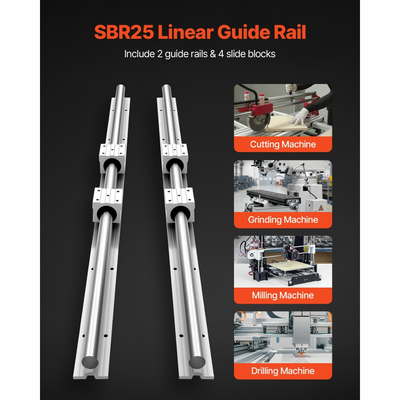 SBR25 Linear Guide Rail

Include 2 guide rails & 4 slide blocks

Cutting Machine

Grinding Machine

Milling Machine

Drilling Machine