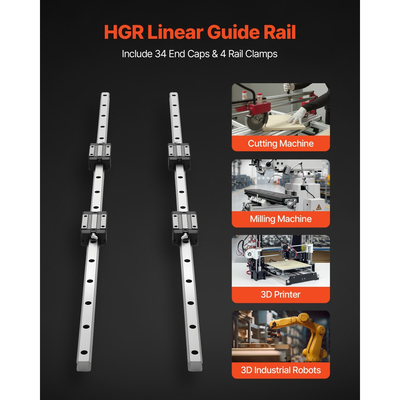 HGR Linear Guide Rail

Include 34 End Caps & 4 Rail Clamps

Cutting Machine

Milling Machine

3D Printer

3D Industrial Robots