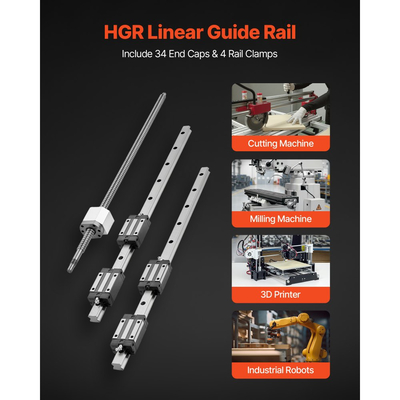 HGR Linear Guide Rail

Include 34 End Caps & 4 Rail Clamps

Cutting Machine

Milling Machine

3D Printer

Industrial Robots