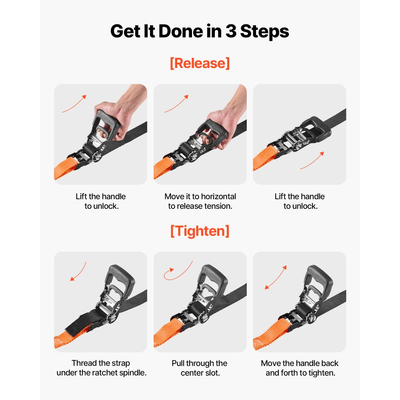 Get It Done in 3 Steps

[Release]

Lift the handle to unlock.

Move it to horizontal to release tension.

Lift the handle to unlock.

[Tighten]

Thread the strap under the ratchet spindle.

Pull through the center slot.

Move the handle back and forth to tighten.