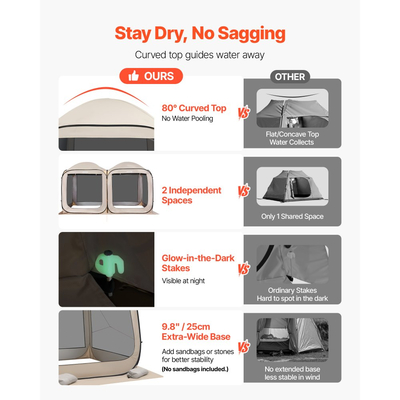 Stay Dry, No Sagging

Curved top guides water away

OURS

OTHER

80° Curved Top
No Water Pooling

VS

Flat/Concave Top
Water Collects

2 Independent Spaces

VS

Only 1 Shared Space

Glow-in-the-Dark Stakes
Visible at night

VS

Ordinary Stakes
Hard to spot in the dark

9.8" / 25cm Extra-Wide Base
Add sandbags or stones for better stability
(No sandbags included.)

VS

No extended base
less stable in wind