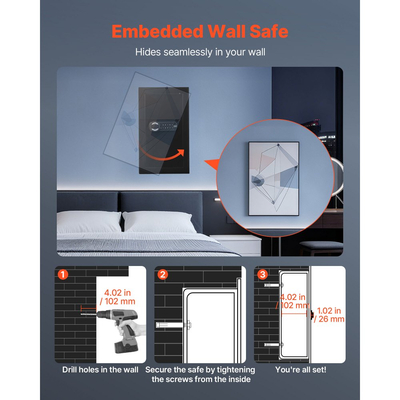 Embedded Wall Safe

Hides seamlessly in your wall

1
4.02 in / 102 mm
Drill holes in the wall

2
Secure the safe by tightening the screws from the inside

3
4.02 in / 102 mm
1.02 in / 26 mm
You're all set!