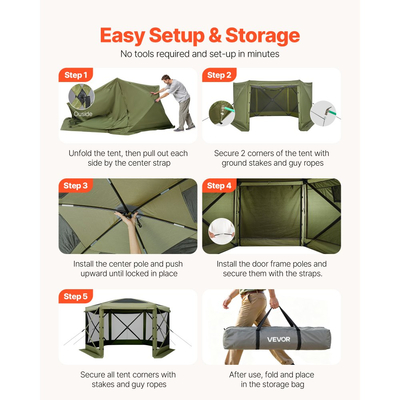 Easy Setup & Storage

No tools required and set-up in minutes

Step 1

Outside

Unfold the tent, then pull out each side by the center strap

Step 2

Secure 2 corners of the tent with ground stakes and guy ropes

Step 3

Install the center pole and push upward until locked in place

Step 4

Install the door frame poles and secure them with the straps.

Step 5

Secure all tent corners with stakes and guy ropes

VEVOR

After use, fold and place in the storage bag