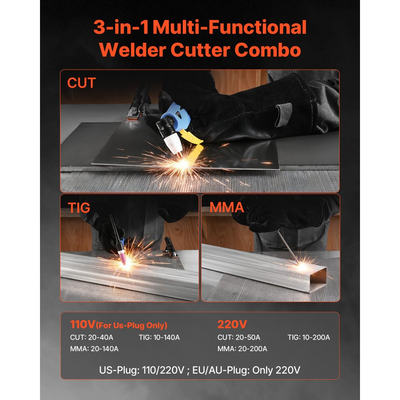 3-in-1 Multi-Functional Welder Cutter Combo

CUT

TIG

MMA

110V(For Us-Plug Only)
CUT: 20-40A TIG: 10-140A
MMA: 20-140A

220V
CUT: 20-50A TIG: 10-200A
MMA: 20-200A

US-Plug: 110/220V ; EU/AU-Plug: Only 220V