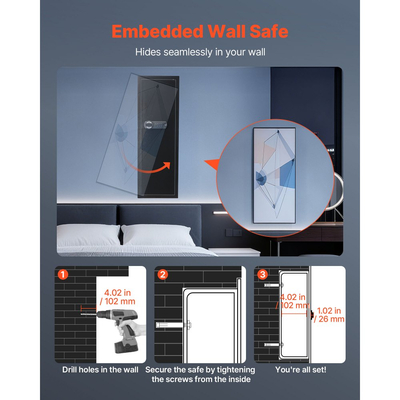 Embedded Wall Safe

Hides seamlessly in your wall

1

4.02 in / 102 mm

Drill holes in the wall

2

Secure the safe by tightening the screws from the inside

3

4.02 in / 102 mm

1.02 in / 26 mm

You're all set!