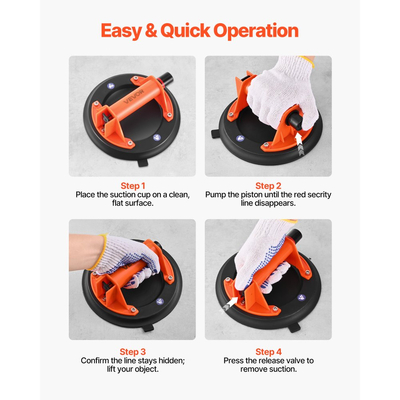 Easy & Quick Operation

VEVOR

Step 1
Place the suction cup on a clean, flat surface.

Step 2
Pump the piston until the red secrity line disappears.

Step 3
Confirm the line stays hidden; lift your object.

Step 4
Press the release valve to remove suction.