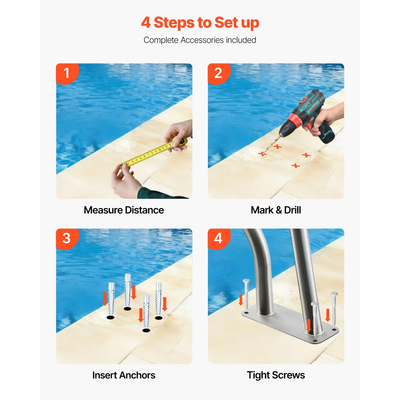 4 Steps to Set up

Complete Accessories included

1

Measure Distance

2

Mark & Drill

3

Insert Anchors

4

Tight Screws