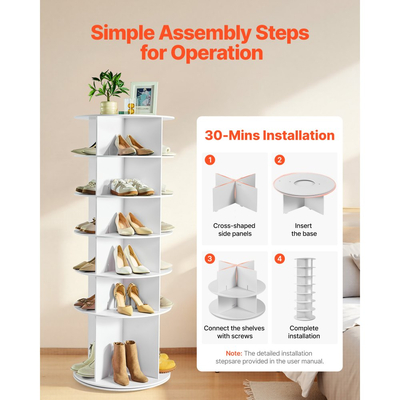 Simple Assembly Steps for Operation

30-Mins Installation

1
Cross-shaped side panels

2
Insert the base

3
Connect the shelves with screws

4
Complete installation

Note: The detailed installation stepsare provided in the user manual.