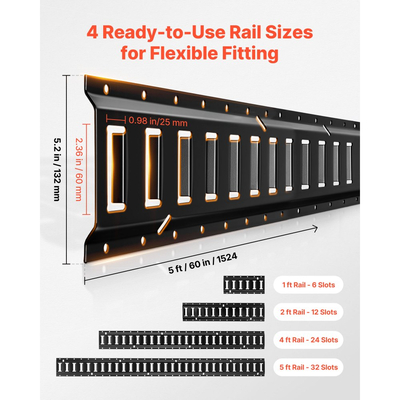 4 Ready-to-Use Rail Sizes for Flexible Fitting

0.98 in/25 mm

5.2 in / 132 mm

2.36 in / 60 mm

5 ft / 60 in / 1524

1 ft Rail - 6 Slots

2 ft Rail - 12 Slots

4 ft Rail - 24 Slots

5 ft Rail - 32 Slots