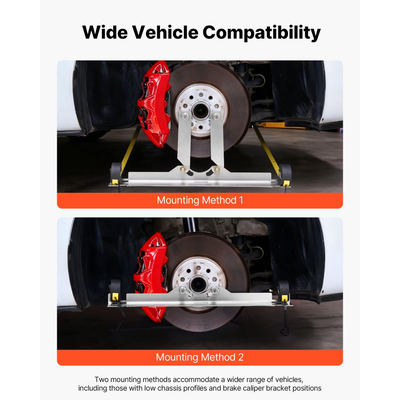 Wide Vehicle Compatibility

Mounting Method 1

Mounting Method 2

Two mounting methods accommodate a wider range of vehicles, including those with low chassis profiles and brake caliper bracket positions