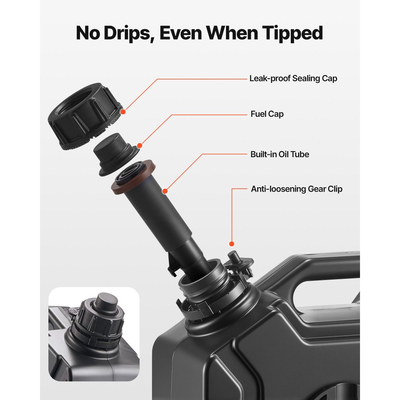 No Drips, Even When Tipped

Leak-proof Sealing Cap

Fuel Cap

Built-in Oil Tube

Anti-loosening Gear Clip