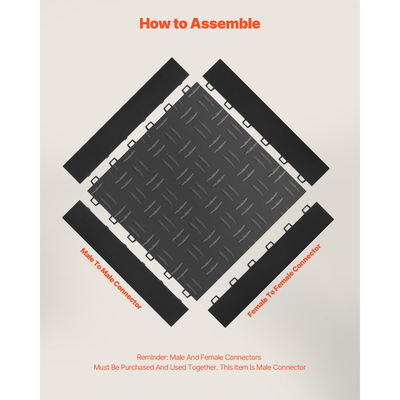 How to Assemble

Male To Male Connector

Female To Female Connector

Reminder: Male And Female Connectors
Must Be Purchased And Used Together. This Item Is Male Connector