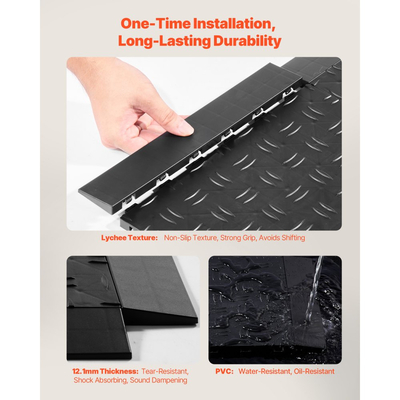 One-Time Installation, Long-Lasting Durability

Lychee Texture: Non-Slip Texture, Strong Grip, Avoids Shifting

12.1mm Thickness: Tear-Resistant, Shock Absorbing, Sound Dampening

PVC: Water-Resistant, Oil-Resistant