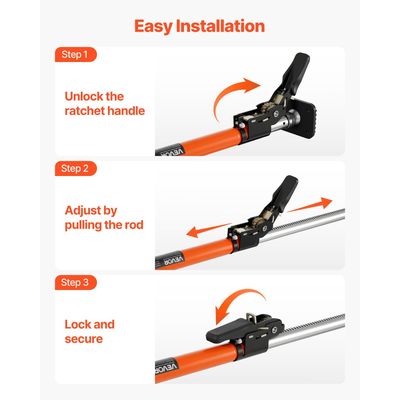 Easy Installation

Step 1

Unlock the ratchet handle

VEVOR

Step 2

Adjust by pulling the rod

VEVOR

Step 3

Lock and secure

VEVOR