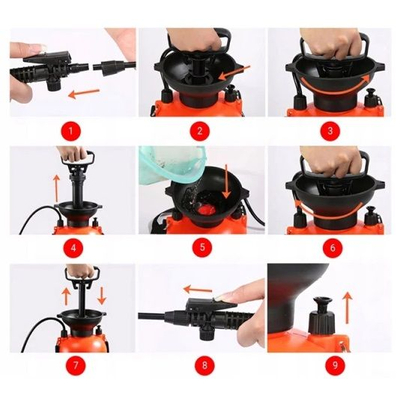 1

2

3

4

5

6

7

8

9