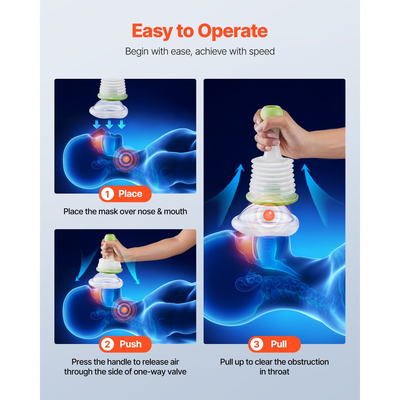 Easy to Operate

Begin with ease, achieve with speed

1 Place

Place the mask over nose & mouth

2 Push

Press the handle to release air through the side of one-way valve

3 Pull

Pull up to clear the obstruction in throat