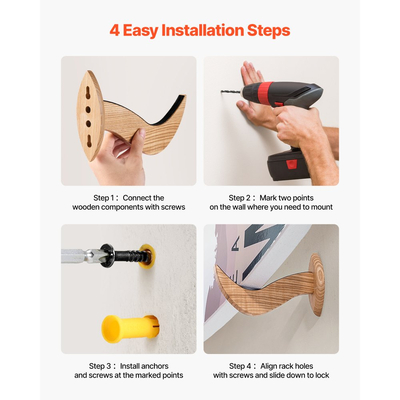 4 Easy Installation Steps

Step 1： Connect the wooden components with screws

Step 2： Mark two points on the wall where you need to mount

Step 3： Install anchors and screws at the marked points

Step 4： Align rack holes with screws and slide down to lock