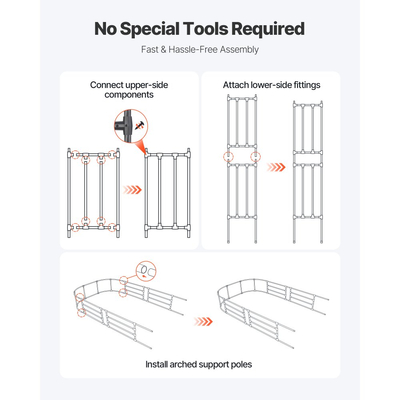 No Special Tools Required

Fast & Hassle-Free Assembly

Connect upper-side components

Attach lower-side fittings

Install arched support poles